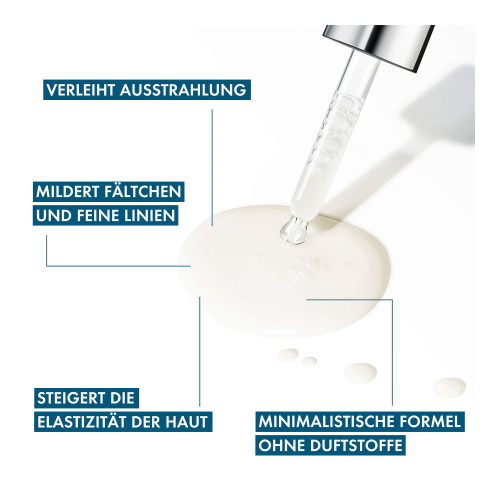 VERLEIHT AUSSTRAHLUNG

MILDERT FÄLTCHEN UND FEINE LINIEN

STEIGERT DIE ELASTIZITÄT DER HAUT

MINIMALISTISCHE FORMEL OHNE DUFTSTOFFE