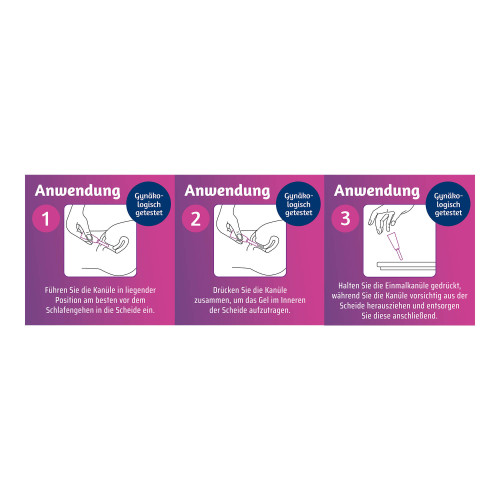 Anwendung

Gynäkologisch getestet

1

Führen Sie die Kanüle in liegender Position am besten vor dem Schlafengehen in die Scheide ein.

Anwendung

Gynäkologisch getestet

2

Drücken Sie die Kanüle zusammen, um das Gel im Inneren der Scheide aufzutragen.

Anwendung

Gynäkologisch getestet

3

Halten Sie die Einmalkanüle gedrückt, während Sie die Kanüle vorsichtig aus der Scheide herausziehen und entsorgen Sie diese anschließend.