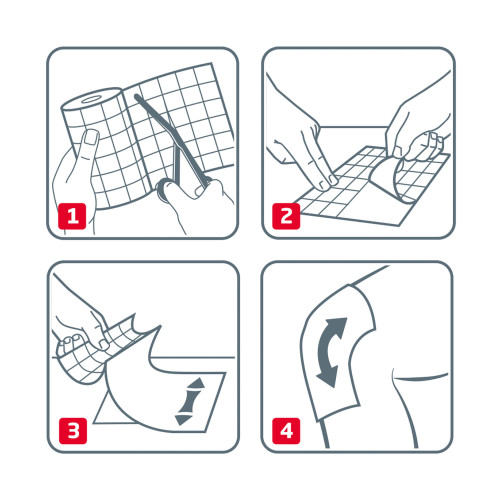 1

2

3

4