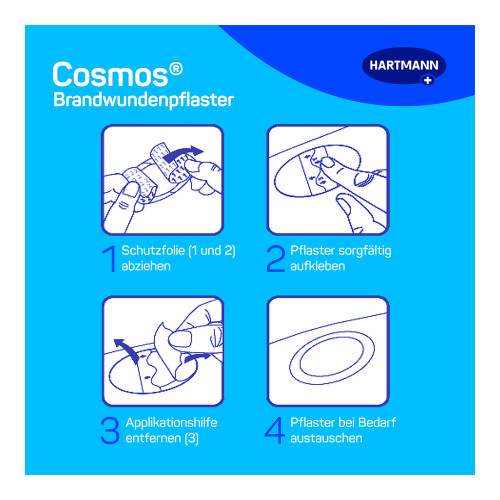 Cosmos®
Brandwundenpflaster

HARTMANN

1 Schutzfolie (1 und 2) abziehen

2 Pflaster sorgfältig aufkleben

3 Applikationshilfe entfernen (3)

4 Pflaster bei Bedarf austauschen