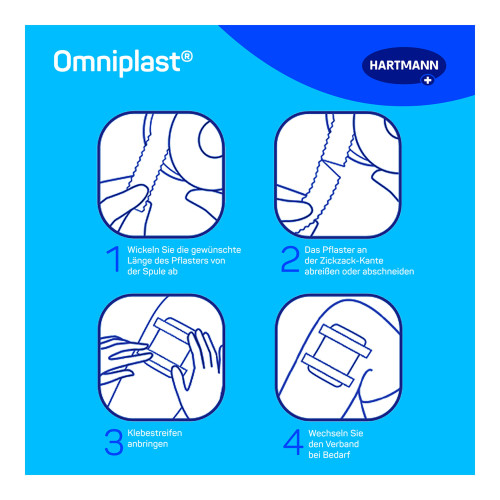 Omniplast®

HARTMANN

1 Wickeln Sie die gewünschte Länge des Pflasters von der Spule ab

2 Das Pflaster an der Zickzack-Kante abreißen oder abschneiden

3 Klebestreifen anbringen

4 Wechseln Sie den Verband bei Bedarf