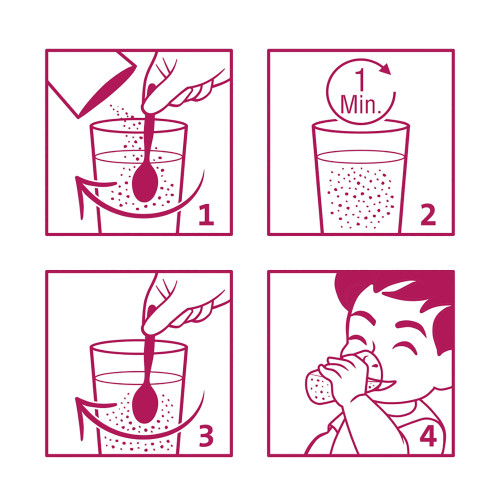 1

1
Min.

2

3

4