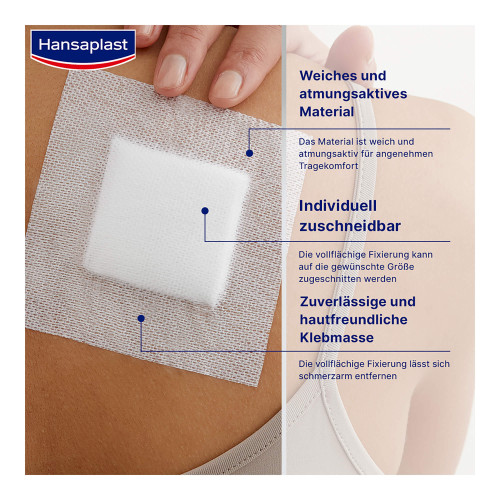 Hansaplast

Weiches und atmungsaktives Material

Das Material ist weich und atmungsaktiv für angenehmen Tragekomfort

Individuell zuschneidbar

Die vollflächige Fixierung kann auf die gewünschte Größe zugeschnitten werden

Zuverlässige und hautfreundliche Klebmasse

Die vollflächige Fixierung lässt sich schmerzarm entfernen