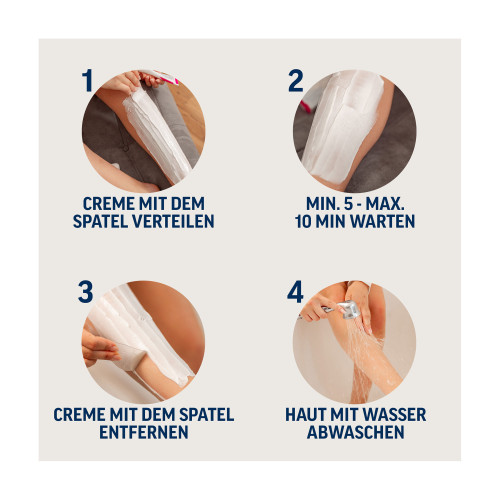 1
CREME MIT DEM SPATEL VERTEILEN

2
MIN. 5 - MAX. 10 MIN WARTEN

3
CREME MIT DEM SPATEL ENTFERNEN

4
HAUT MIT WASSER ABWASCHEN